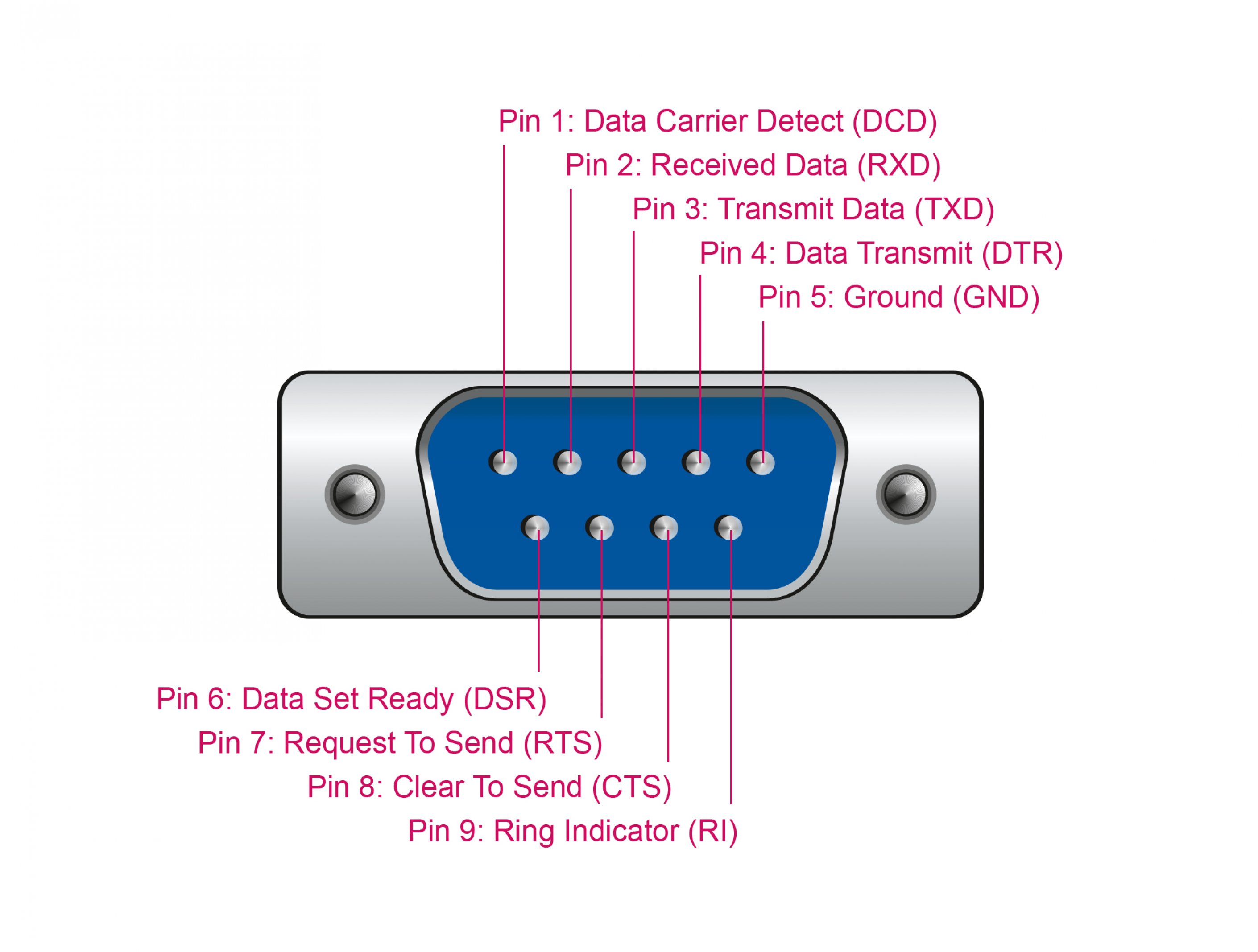 Pin 1: Data Carrier Detect (DCD)
Pin 2: Received Data (RXD)
Pin 3: Transmit Data (TXD)
Pin 4: Data Transmit (DTR)
Pin 5: Ground (GND)

Pin 6: Data Set Ready (DSR)
Pin 7: Request To Send (RTS)
Pin 8: Clear To Send (CTS)
Pin 9: Ring Indicator (RI)